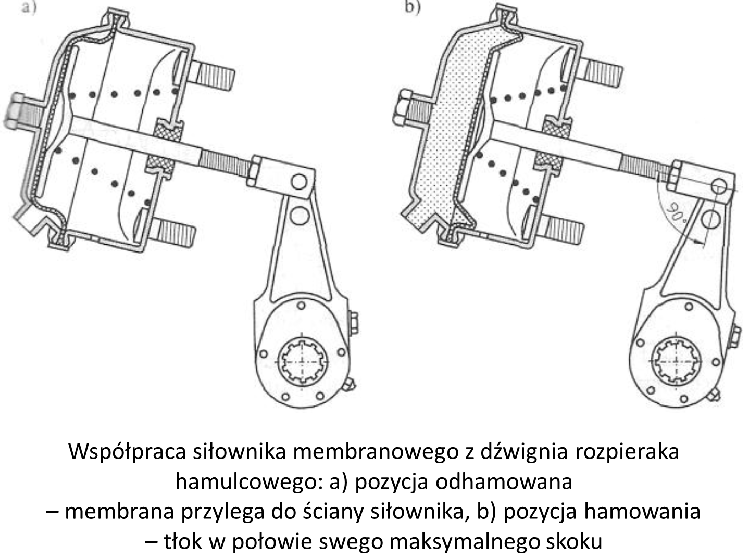 a)

b)

90°

Współpraca siłownika membranowego z dźwignia rozpieraka hamulcowego: a) pozycja odhamowana – membrana przylega do ściany siłownika, b) pozycja hamowania – tłok w połowie swego maksymalnego skoku