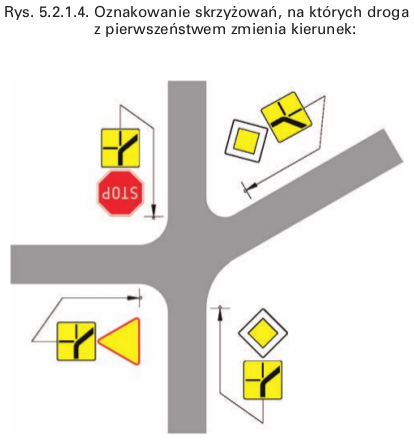 Rys. 5.2.1.4. Oznakowanie skrzyżowań, na których droga z pierwszeństwem zmienia kierunek:

STOP